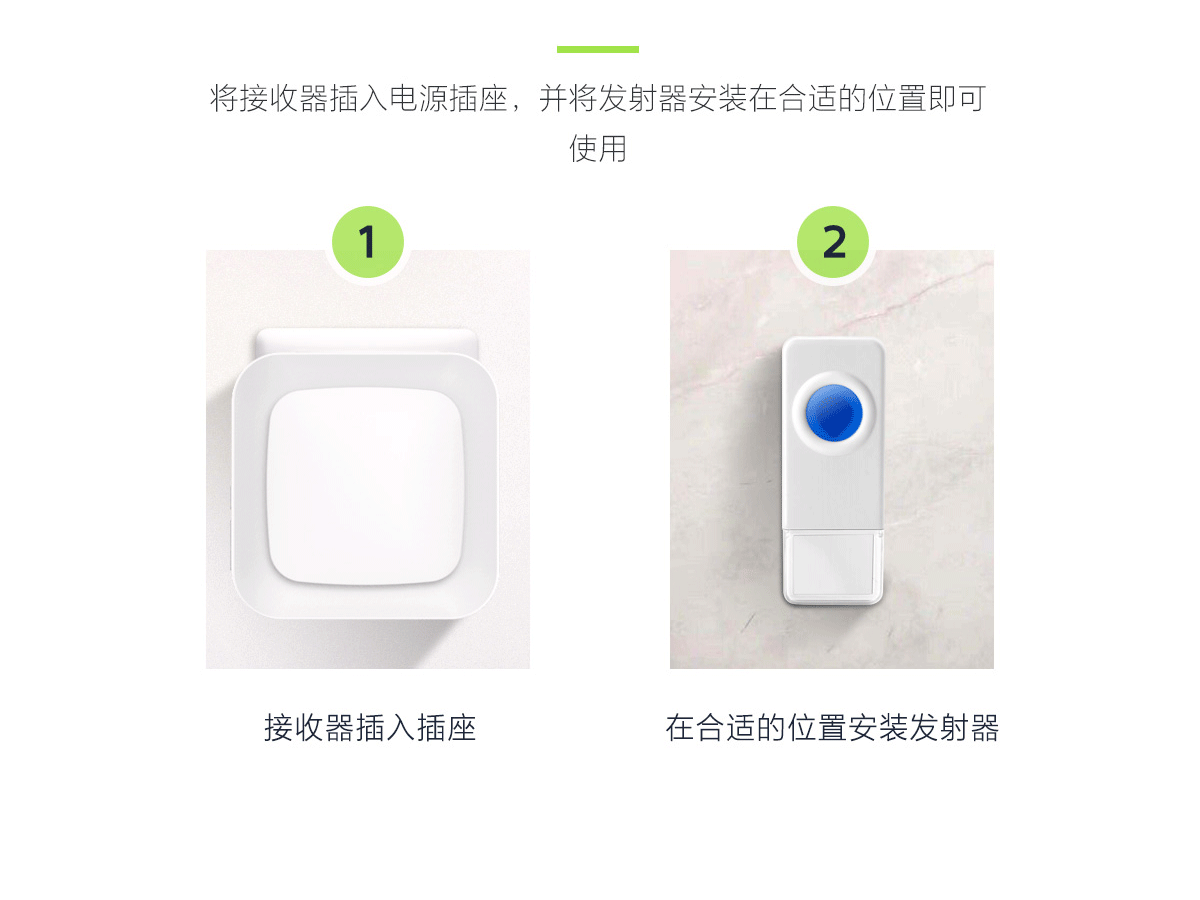 将接收器插入电源插座，并将发射器安装在合适的位置即可使用

1

2

接收器插入插座

在合适的位置安装发射器